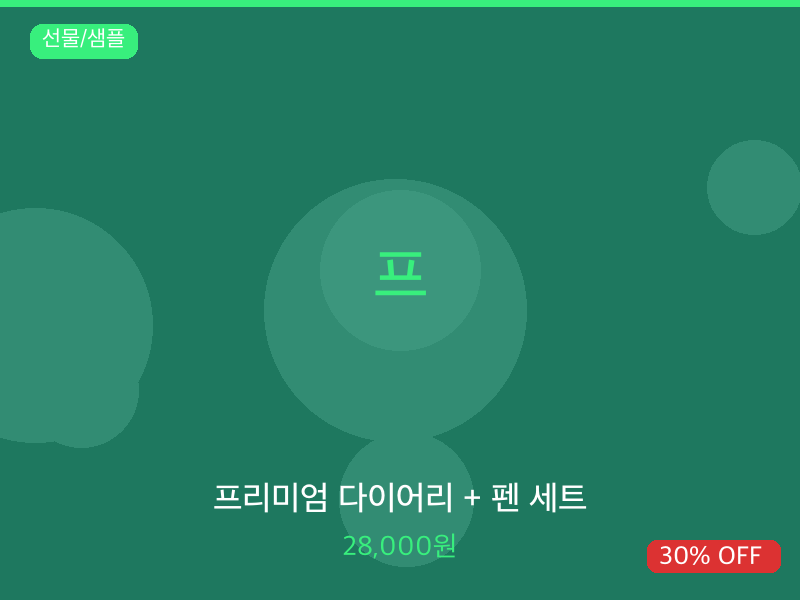 선물/샘플

프

프리미엄 다이어리 + 펜 세트

28,000원

30% OFF